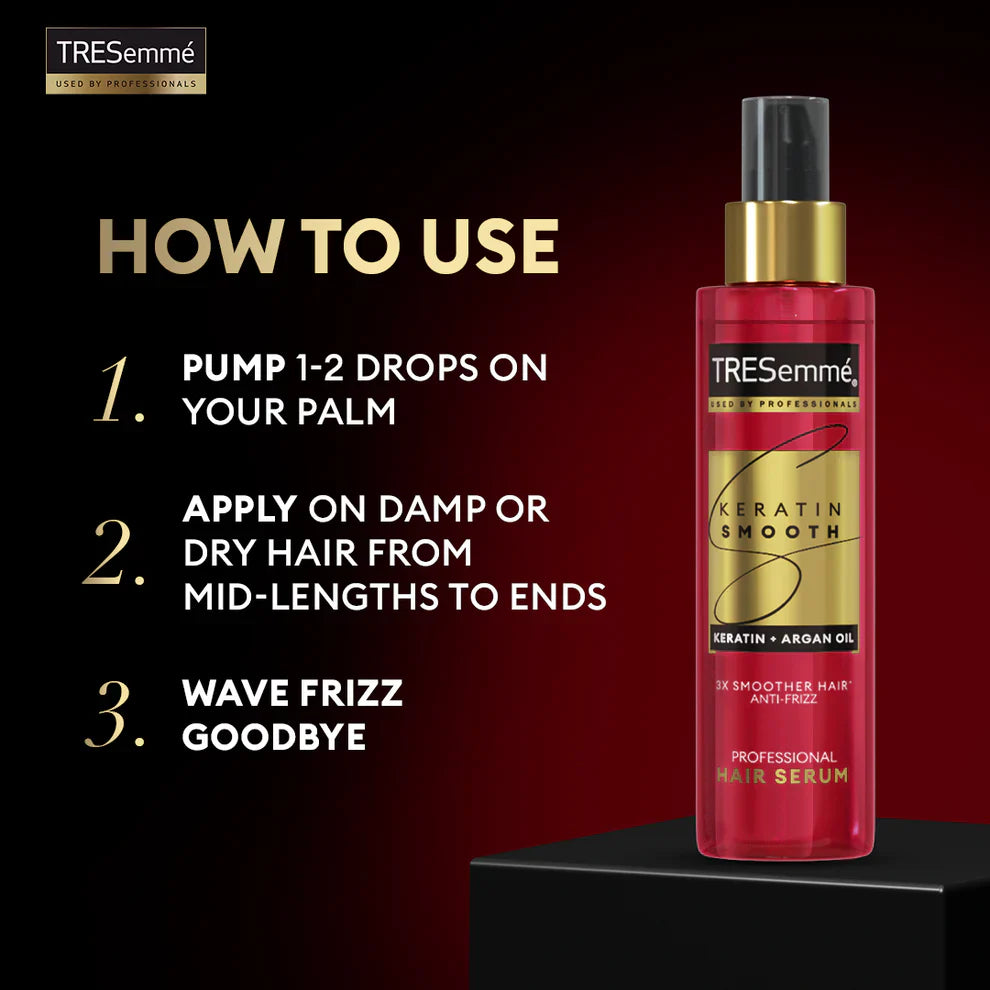 TRESemmé
USED BY PROFESSIONALS

HOW TO USE

1. PUMP 1-2 DROPS ON YOUR PALM

2. APPLY ON DAMP OR DRY HAIR FROM MID-LENGTHS TO ENDS

3. WAVE FRIZZ GOODBYE

TRESemmé
USED BY PROFESSIONALS

KERATIN SMOOTH

KERATIN + ARGAN OIL

3X SMOOTHER HAIR*
ANTI-FRIZZ

PROFESSIONAL
HAIR SERUM